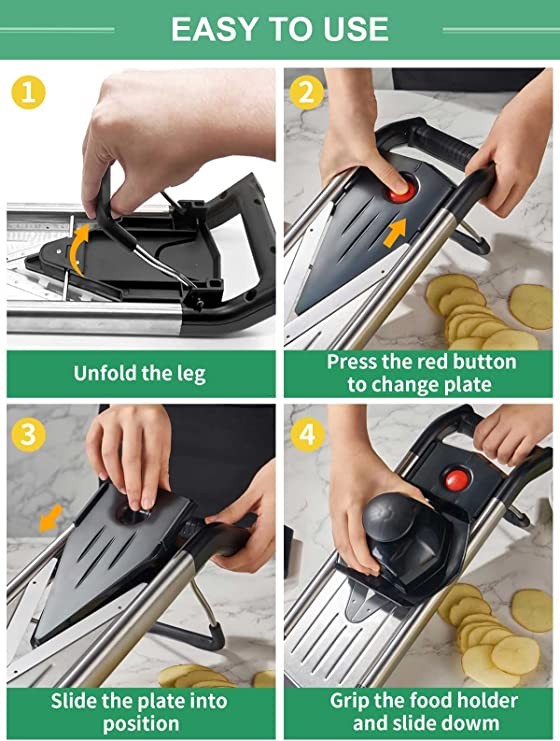 EASY TO USE

1

Unfold the leg

2

Press the red button to change plate

3

Slide the plate into position

4

Grip the food holder and slide dowm