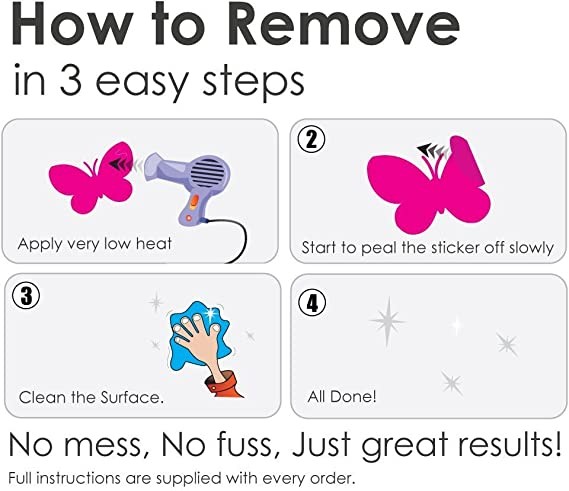 How to Remove
in 3 easy steps

Apply very low heat

②

Start to peal the sticker off slowly

③

Clean the Surface.

④

All Done!

No mess, No fuss, Just great results!

Full instructions are supplied with every order.