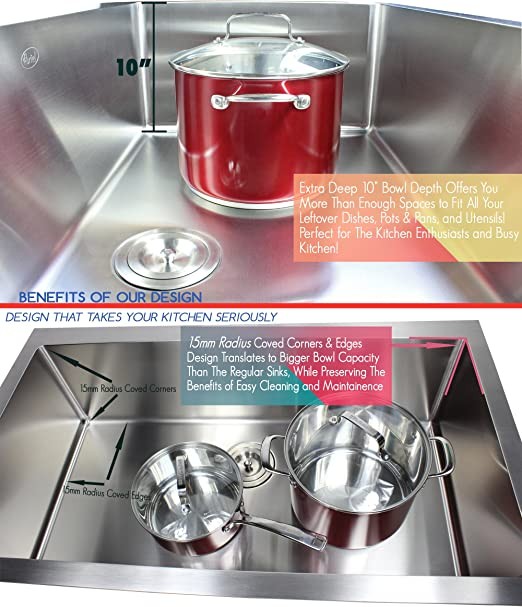 10"

Extra Deep 10" Bowl Depth Offers You More Than Enough Spaces to Fit All Your Leftover Dishes, Pots & Pans, and Utensils! Perfect for The Kitchen Enthusiasts and Busy Kitchen!

BENEFITS OF OUR DESIGN

DESIGN THAT TAKES YOUR KITCHEN SERIOUSLY

15mm Radius Coved Corners & Edges Design Translates to Bigger Bowl Capacity Than The Regular Sinks, While Preserving The Benefits of Easy Cleaning and Maintainence

15mm Radius Coved Corners

15mm Radius Coved Edges