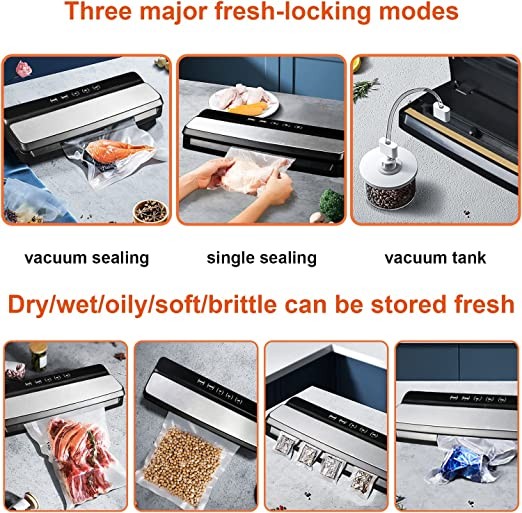 Three major fresh-locking modes

vacuum sealing

single sealing

vacuum tank

Dry/wet/oily/soft/brittle can be stored fresh