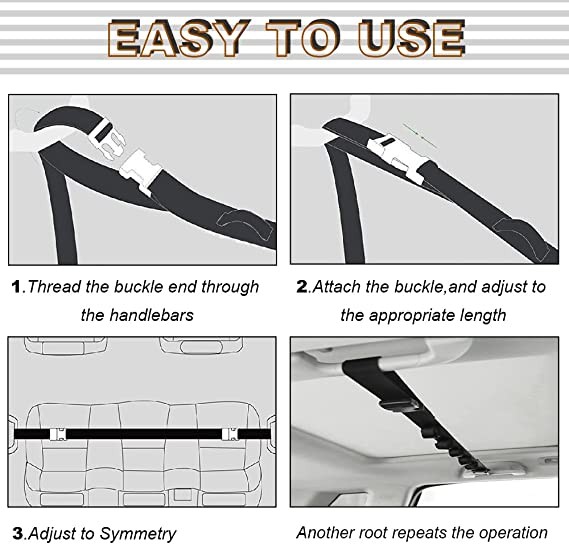 EASY TO USE

1.Thread the buckle end through the handlebars

2.Attach the buckle,and adjust to the appropriate length

3.Adjust to Symmetry

Another root repeats the operation