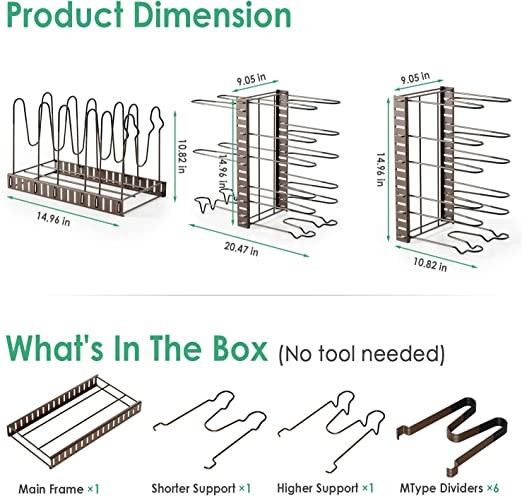 Product Dimension

10.82 in
14.96 in

9.05 in
14.96 in
20.47 in

9.05 in
14.96 in
10.82 in

What's In The Box (No tool needed)

Main Frame ×1
Shorter Support ×1
Higher Support ×1
MType Dividers ×6